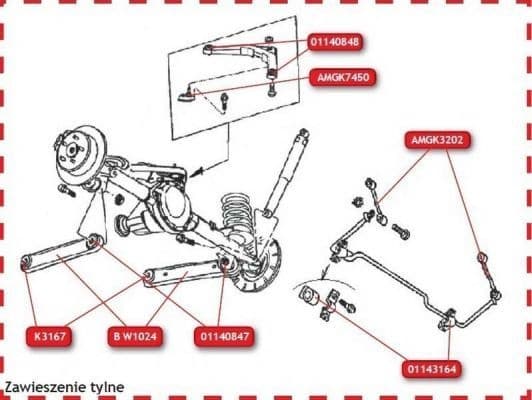 01140848
AMGK7450
AMGK3202
K3167
B W1024
01140847
01143164
Zawieszenie tylne