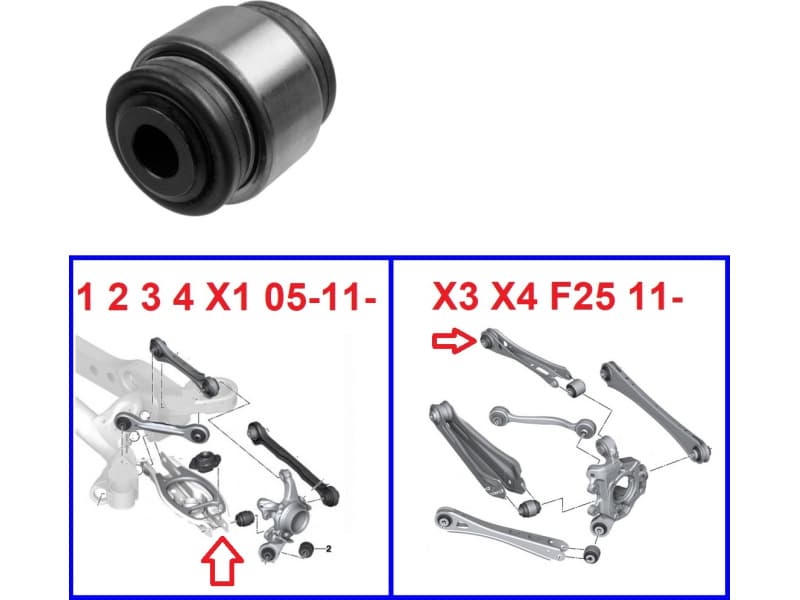 1 2 3 4 X1 05-11-

2

X3 X4 F25 11-