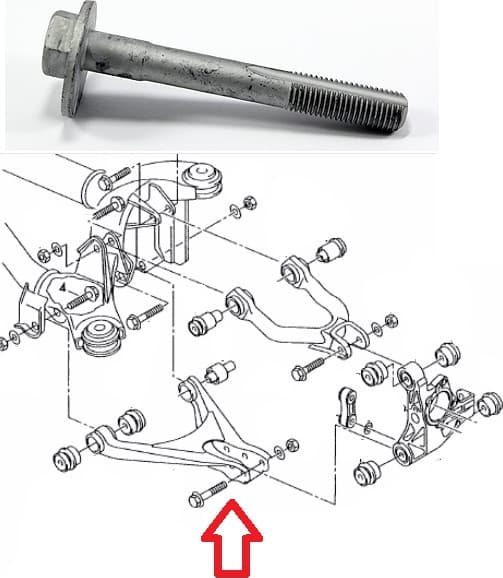 4