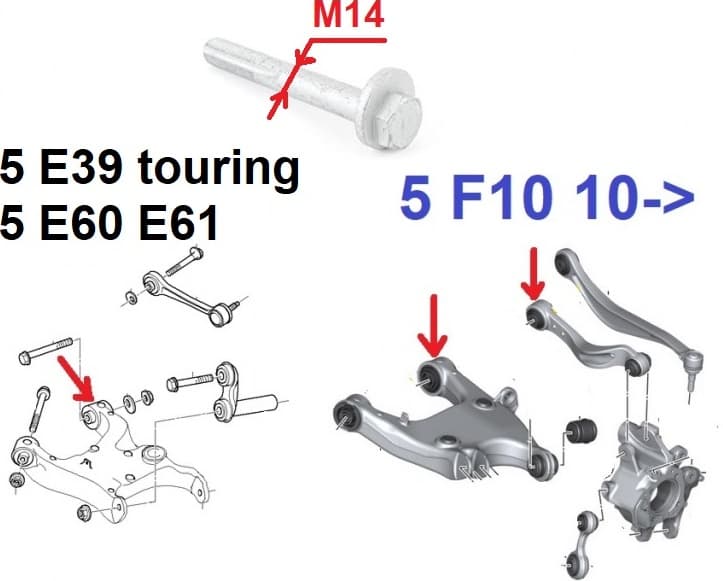 M14

5 E39 touring
5 E60 E61

5 F10 10->