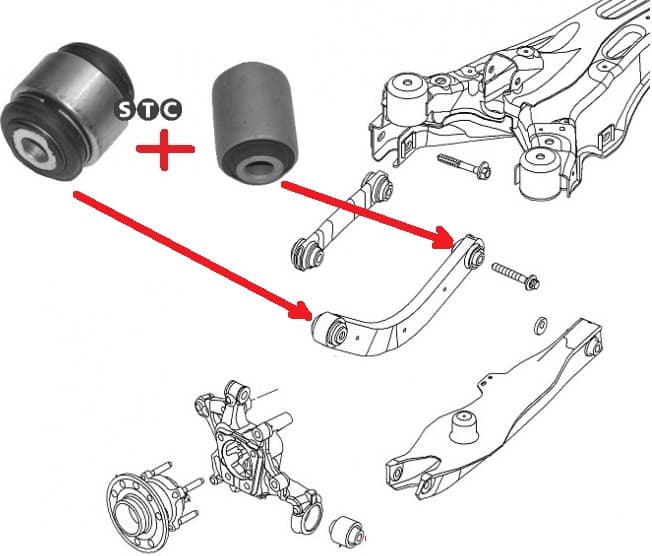 STC