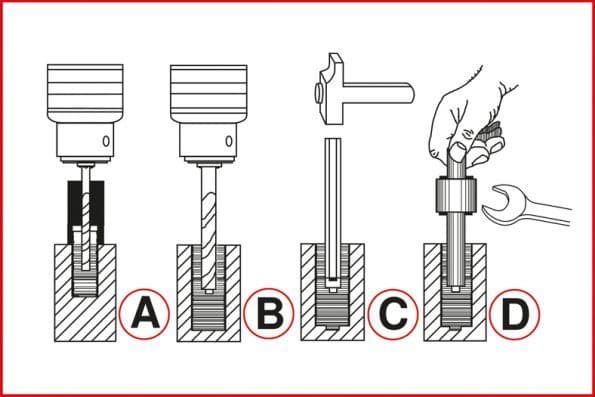 A

B

C

D