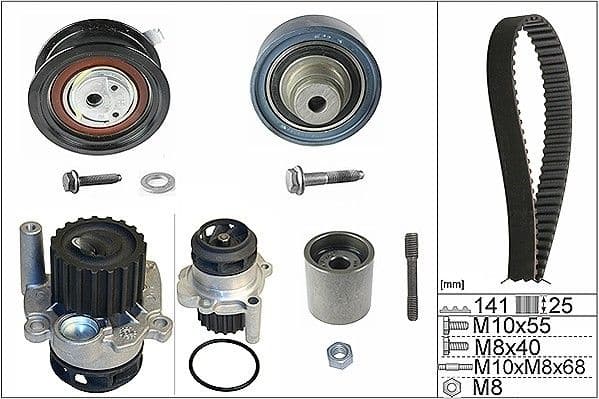 [mm]

141 25

M10x55

M8x40

M10xM8x68

M8