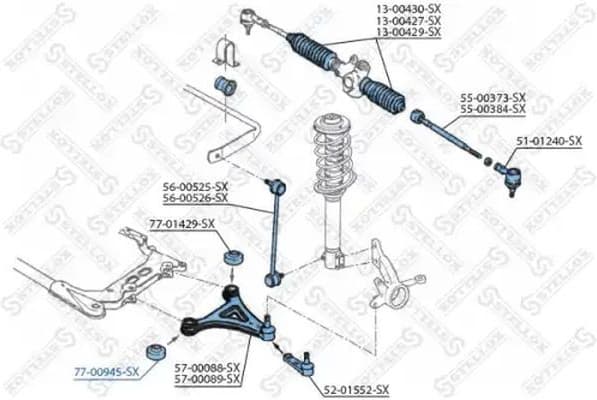 13-00430-SX
13-00427-SX
13-00429-SX

55-00373-SX
55-00384-SX

51-01240-SX

56-00525-SX
56-00526-SX

77-01429-SX

77-00945-SX

57-00088-SX
57-00089-SX

52-01552-SX

STELLOX