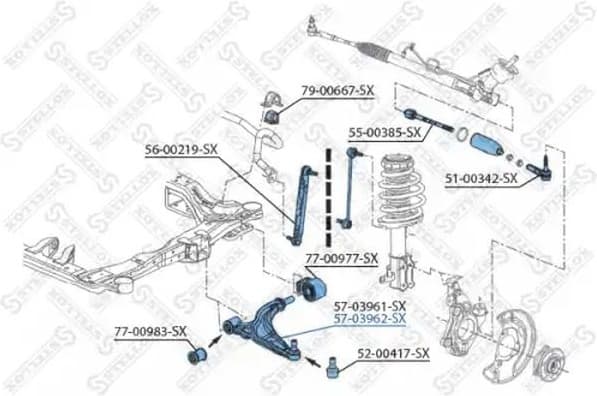 79-00667-SX

55-00385-SX

56-00219-SX

51-00342-SX

77-00977-SX

57-03961-SX
57-03962-SX

77-00983-SX

52-00417-SX

STELLOX