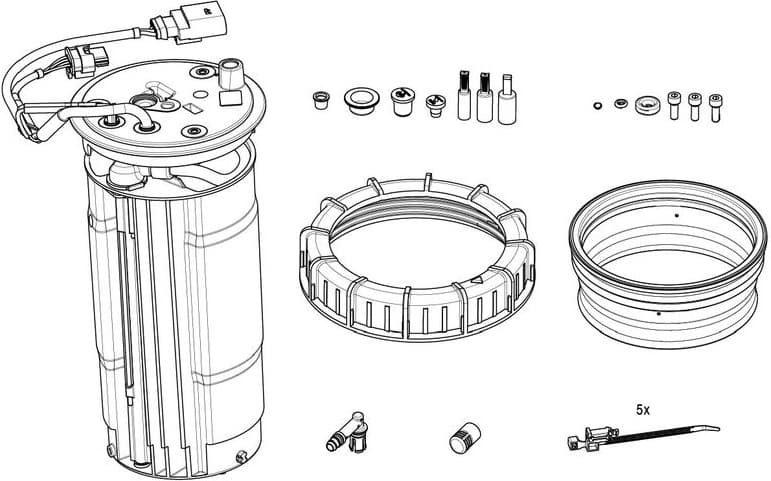 5x