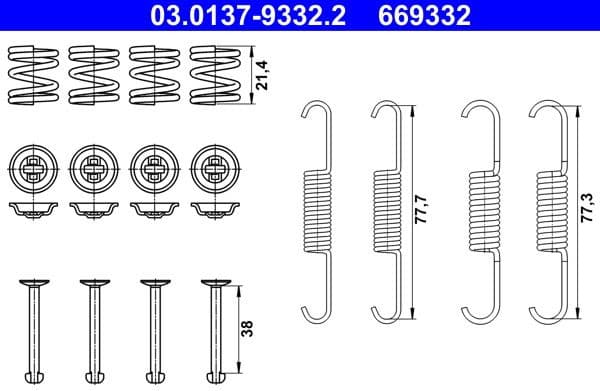 03.0137-9332.2 669332

21,4

77,7

77,3

38