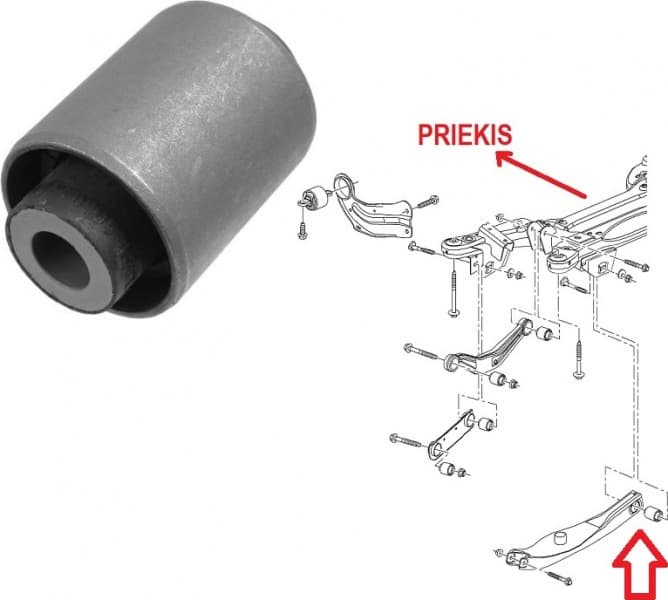 PRIEKIS