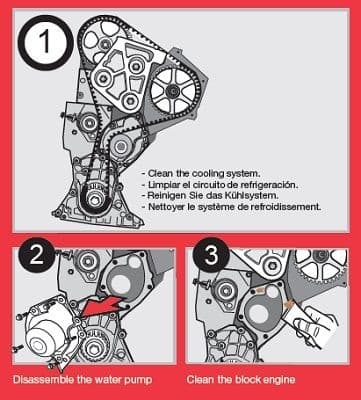 1

- Clean the cooling system.
- Limpiar el circuito de refrigeración.
- Reinigen Sie das Kühlsystem.
- Nettoyer le système de refroidissement.

2

Disassemble the water pump

3

Clean the block engine