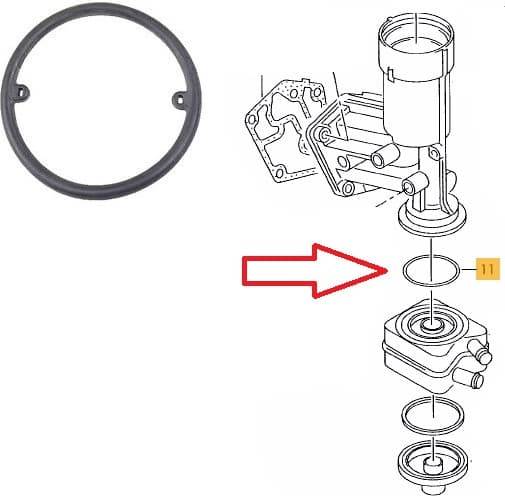 11