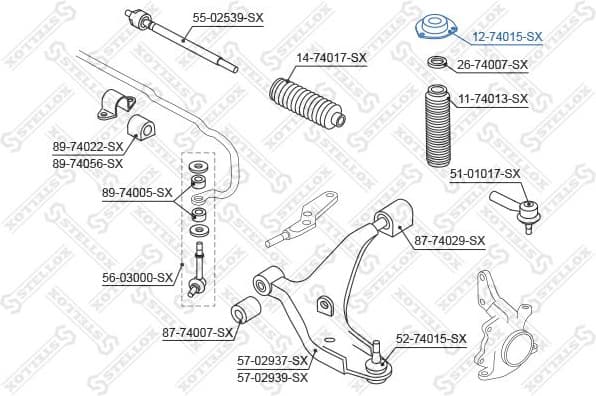 55-02539-SX
12-74015-SX
14-74017-SX
26-74007-SX
11-74013-SX
89-74022-SX
89-74056-SX
51-01017-SX
89-74005-SX
87-74029-SX
56-03000-SX
87-74007-SX
52-74015-SX
57-02937-SX
57-02939-SX
STELLOX