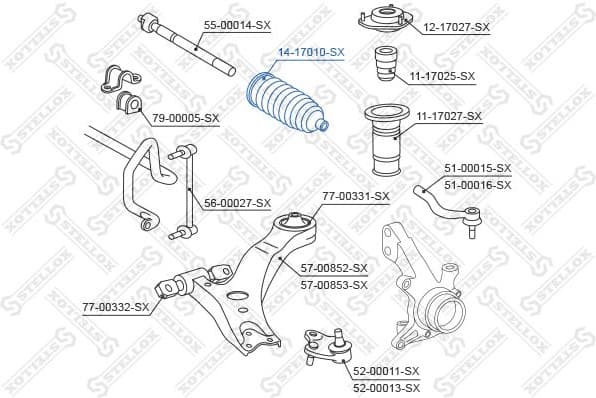 55-00014-SX
12-17027-SX
14-17010-SX
11-17025-SX
79-00005-SX
11-17027-SX
51-00015-SX
51-00016-SX
56-00027-SX
77-00331-SX
57-00852-SX
57-00853-SX
77-00332-SX
52-00011-SX
52-00013-SX
STELLOX