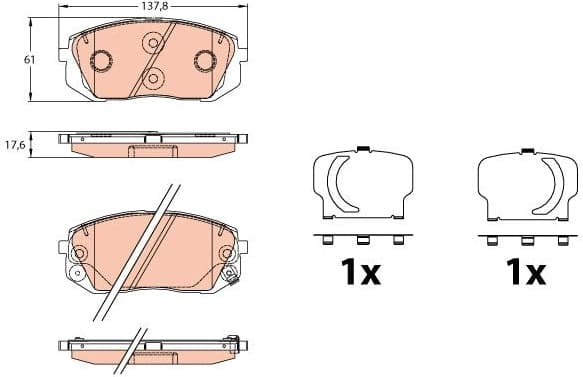 137,8

61

17,6

1x

1x