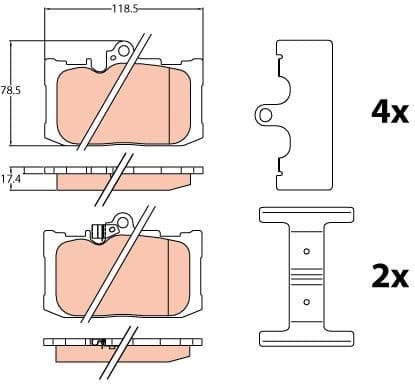 118.5

78.5

17.4

4x

2x