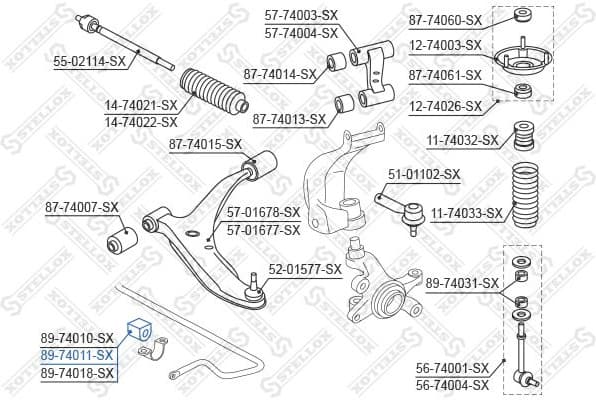 55-02114-SX
14-74021-SX
14-74022-SX
57-74003-SX
57-74004-SX
87-74014-SX
87-74013-SX
87-74060-SX
12-74003-SX
87-74061-SX
12-74026-SX
11-74032-SX
87-74015-SX
51-01102-SX
11-74033-SX
87-74007-SX
57-01678-SX
57-01677-SX
52-01577-SX
89-74031-SX
89-74010-SX
89-74011-SX
89-74018-SX
56-74001-SX
56-74004-SX
STELLOX