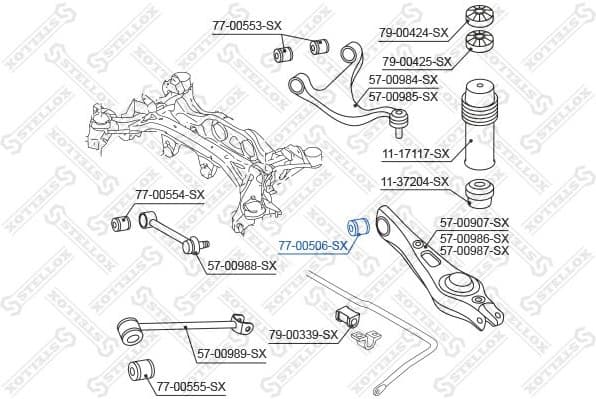 77-00553-SX
79-00424-SX
79-00425-SX
57-00984-SX
57-00985-SX
11-17117-SX
11-37204-SX
77-00554-SX
57-00907-SX
57-00986-SX
57-00987-SX
77-00506-SX
57-00988-SX
79-00339-SX
57-00989-SX
77-00555-SX
STELLOX