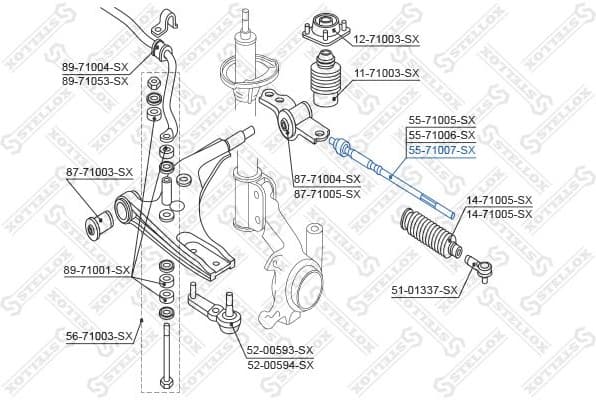 89-71004-SX
89-71053-SX

12-71003-SX

11-71003-SX

55-71005-SX
55-71006-SX
55-71007-SX

87-71003-SX

87-71004-SX
87-71005-SX

14-71005-SX
14-71005-SX

89-71001-SX

51-01337-SX

56-71003-SX

52-00593-SX
52-00594-SX

STELLOX