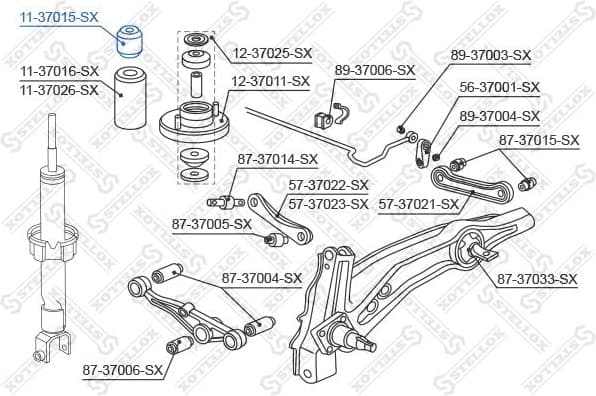 11-37015-SX
11-37016-SX
11-37026-SX
12-37025-SX
12-37011-SX
89-37006-SX
89-37003-SX
56-37001-SX
89-37004-SX
87-37015-SX
87-37014-SX
57-37022-SX
57-37023-SX
57-37021-SX
87-37005-SX
87-37004-SX
87-37033-SX
87-37006-SX
STELLOX