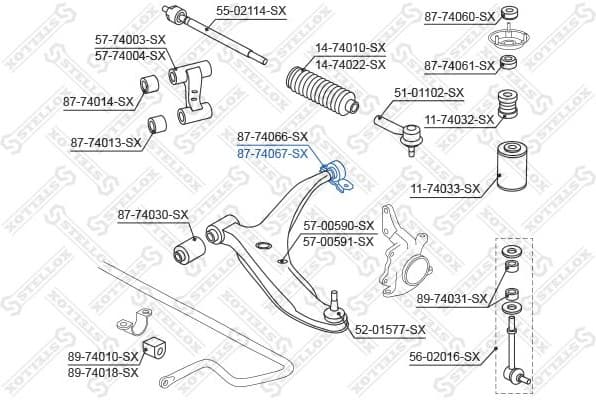 55-02114-SX
87-74060-SX
57-74003-SX
57-74004-SX
14-74010-SX
14-74022-SX
87-74061-SX
87-74014-SX
51-01102-SX
11-74032-SX
87-74013-SX
87-74066-SX
87-74067-SX
11-74033-SX
87-74030-SX
57-00590-SX
57-00591-SX
89-74031-SX
52-01577-SX
89-74010-SX
89-74018-SX
56-02016-SX
STELLOX