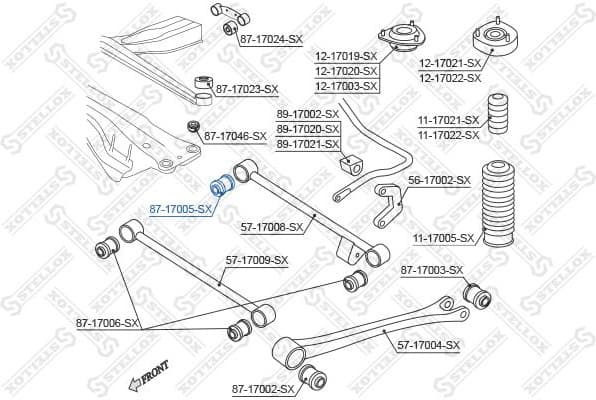 87-17024-SX
12-17019-SX
12-17020-SX
12-17003-SX
12-17021-SX
12-17022-SX
87-17023-SX
89-17002-SX
89-17020-SX
89-17021-SX
11-17021-SX
11-17022-SX
87-17046-SX
56-17002-SX
87-17005-SX
57-17008-SX
11-17005-SX
57-17009-SX
87-17003-SX
87-17006-SX
57-17004-SX
FRONT
87-17002-SX
STELLOX