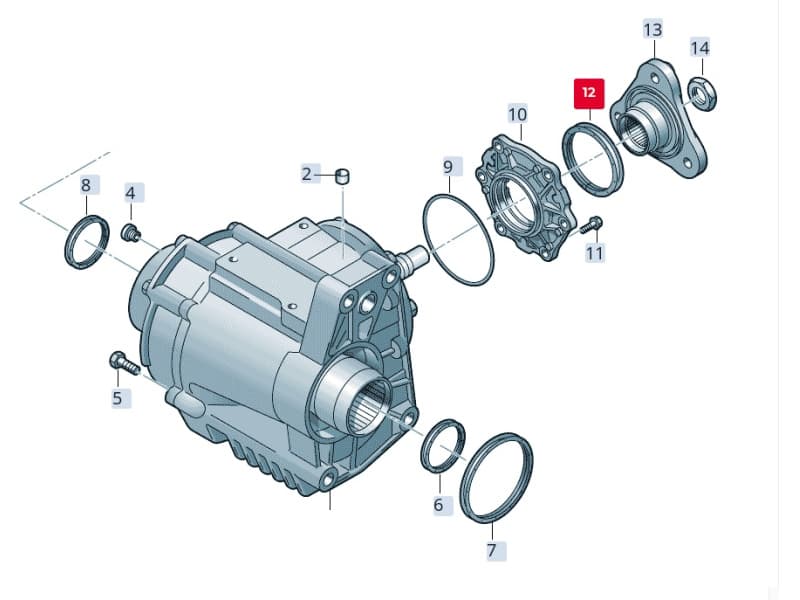 13
14
12
10
9
2
8
4
11
5
6
7