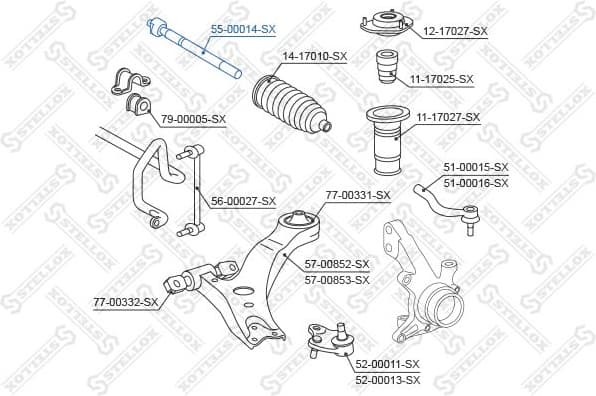 55-00014-SX
12-17027-SX
14-17010-SX
11-17025-SX
79-00005-SX
11-17027-SX
51-00015-SX
51-00016-SX
56-00027-SX
77-00331-SX
57-00852-SX
57-00853-SX
77-00332-SX
52-00011-SX
52-00013-SX
STELLOX