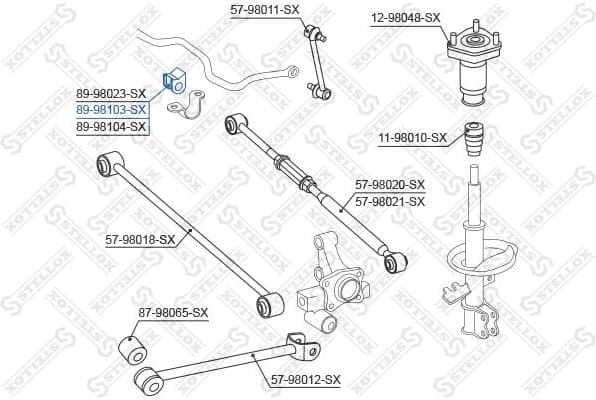 57-98011-SX
12-98048-SX
89-98023-SX
89-98103-SX
89-98104-SX
11-98010-SX
57-98020-SX
57-98021-SX
57-98018-SX
87-98065-SX
57-98012-SX
STELLOX