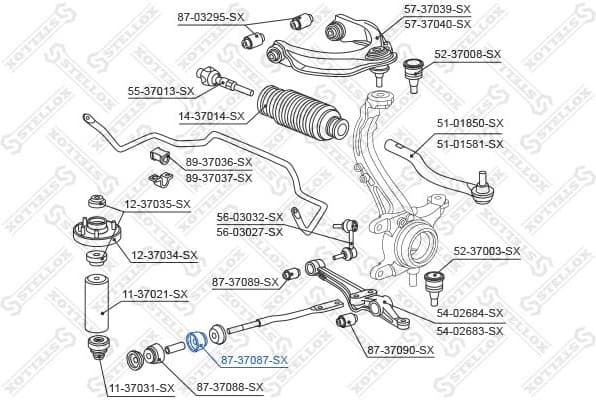 87-03295-SX
57-37039-SX
57-37040-SX
52-37008-SX
55-37013-SX
14-37014-SX
51-01850-SX
51-01581-SX
89-37036-SX
89-37037-SX
12-37035-SX
56-03032-SX
56-03027-SX
12-37034-SX
52-37003-SX
87-37089-SX
11-37021-SX
54-02684-SX
54-02683-SX
87-37090-SX
87-37087-SX
11-37031-SX
87-37088-SX
STELLOX