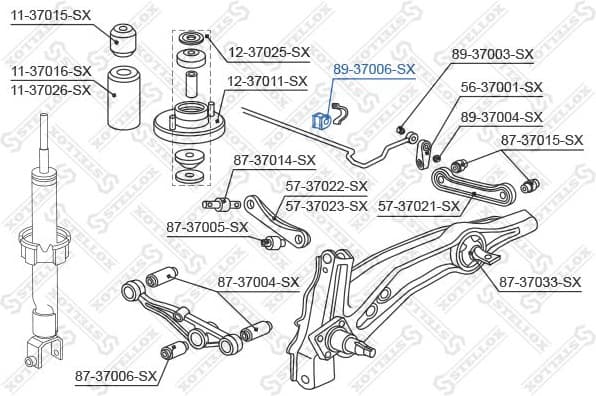 11-37015-SX
11-37016-SX
11-37026-SX
12-37025-SX
12-37011-SX
89-37006-SX
89-37003-SX
56-37001-SX
89-37004-SX
87-37015-SX
87-37014-SX
57-37022-SX
57-37023-SX
57-37021-SX
87-37005-SX
87-37004-SX
87-37033-SX
87-37006-SX
STELLOX