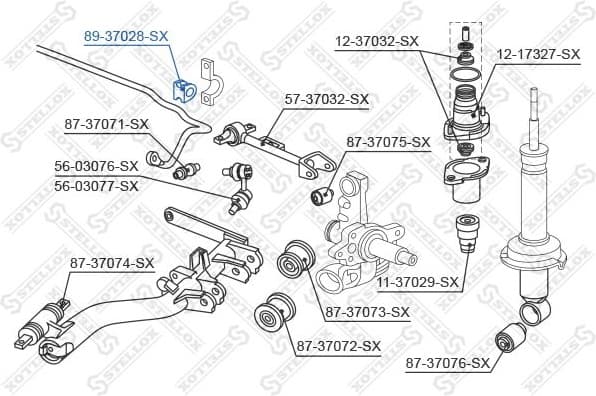 89-37028-SX
12-37032-SX
12-17327-SX
57-37032-SX
87-37071-SX
87-37075-SX
56-03076-SX
56-03077-SX
87-37074-SX
11-37029-SX
87-37073-SX
87-37072-SX
87-37076-SX
STELLOX