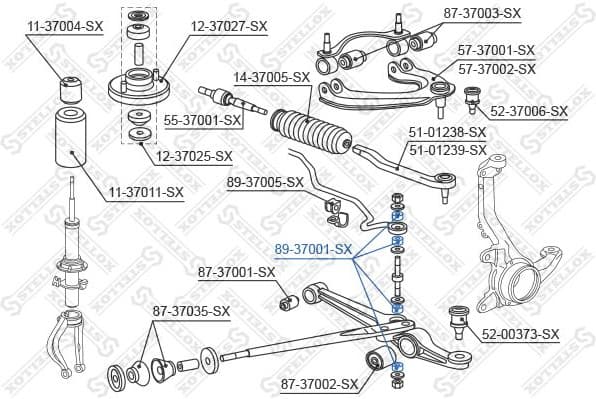 11-37004-SX
12-37027-SX
87-37003-SX
57-37001-SX
57-37002-SX
14-37005-SX
52-37006-SX
55-37001-SX
51-01238-SX
51-01239-SX
12-37025-SX
89-37005-SX
11-37011-SX
89-37001-SX
87-37001-SX
87-37035-SX
52-00373-SX
87-37002-SX
STELLOX