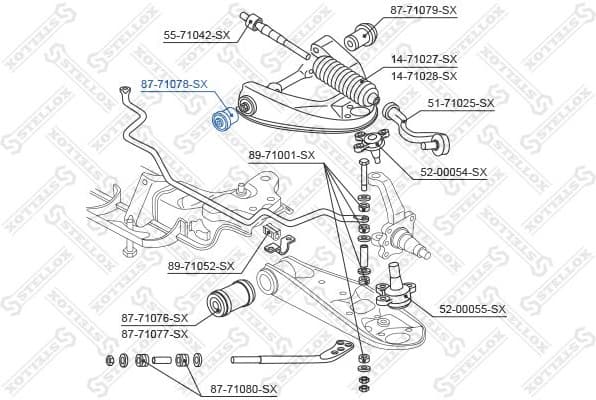 55-71042-SX
87-71079-SX
14-71027-SX
14-71028-SX
87-71078-SX
51-71025-SX
89-71001-SX
52-00054-SX
89-71052-SX
52-00055-SX
87-71076-SX
87-71077-SX
87-71080-SX
STELLOX