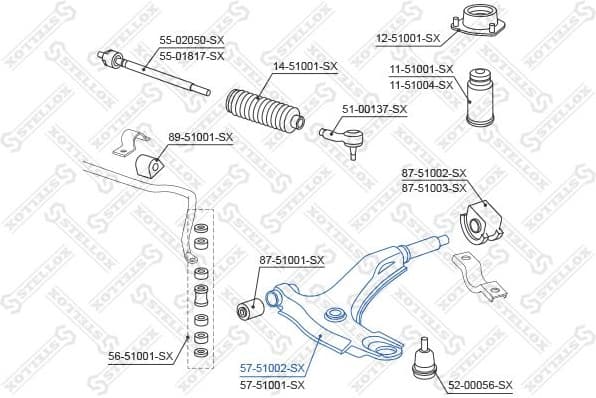 55-02050-SX
55-01817-SX
14-51001-SX
12-51001-SX
11-51001-SX
11-51004-SX
51-00137-SX
89-51001-SX
87-51002-SX
87-51003-SX
87-51001-SX
56-51001-SX
57-51002-SX
57-51001-SX
52-00056-SX
STELLOX