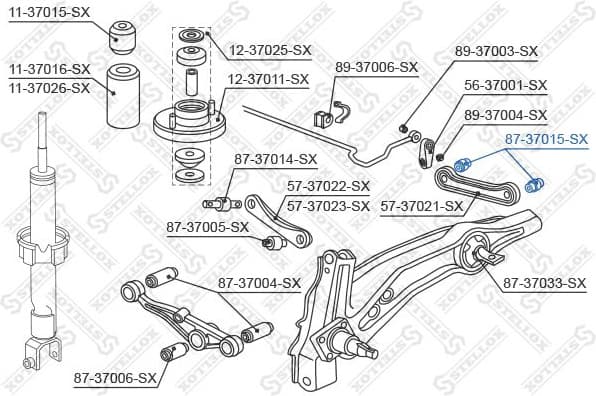 11-37015-SX
11-37016-SX
11-37026-SX
12-37025-SX
12-37011-SX
89-37006-SX
89-37003-SX
56-37001-SX
89-37004-SX
87-37015-SX
87-37014-SX
57-37022-SX
57-37023-SX
57-37021-SX
87-37005-SX
87-37004-SX
87-37033-SX
87-37006-SX
STELLOX