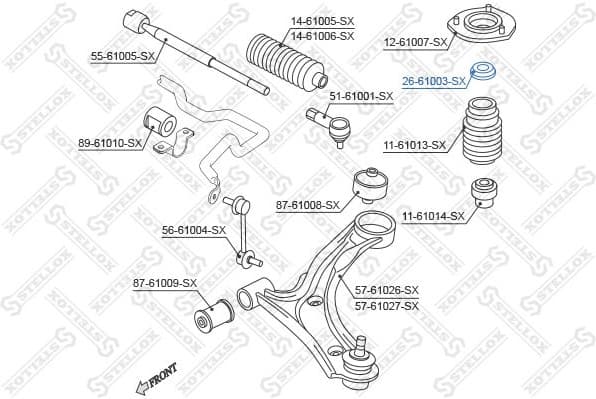 55-61005-SX
14-61005-SX
14-61006-SX
12-61007-SX
26-61003-SX
51-61001-SX
89-61010-SX
11-61013-SX
87-61008-SX
11-61014-SX
56-61004-SX
87-61009-SX
57-61026-SX
57-61027-SX
FRONT
STELLOX