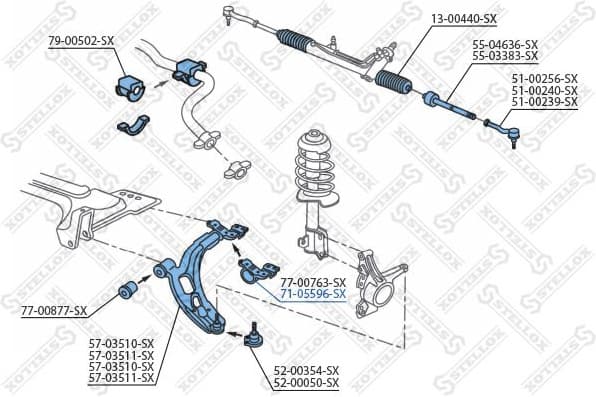 79-00502-SX

13-00440-SX

55-04636-SX
55-03383-SX

51-00256-SX
51-00240-SX
51-00239-SX

77-00763-SX
71-05596-SX

77-00877-SX

57-03510-SX
57-03511-SX
57-03510-SX
57-03511-SX

52-00354-SX
52-00050-SX

STELLOX