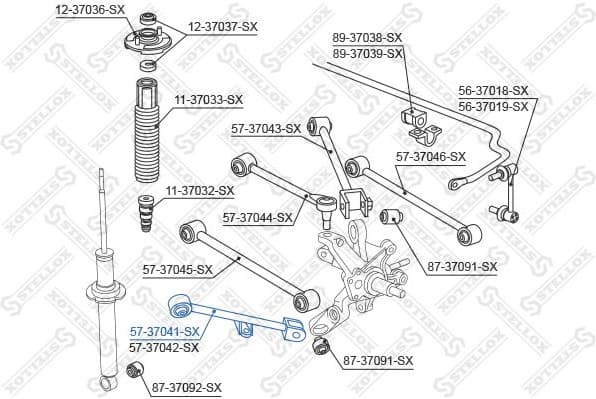 12-37036-SX
12-37037-SX
89-37038-SX
89-37039-SX
56-37018-SX
56-37019-SX
11-37033-SX
57-37043-SX
57-37046-SX
11-37032-SX
57-37044-SX
57-37045-SX
87-37091-SX
57-37041-SX
57-37042-SX
87-37091-SX
87-37092-SX
STELLOX