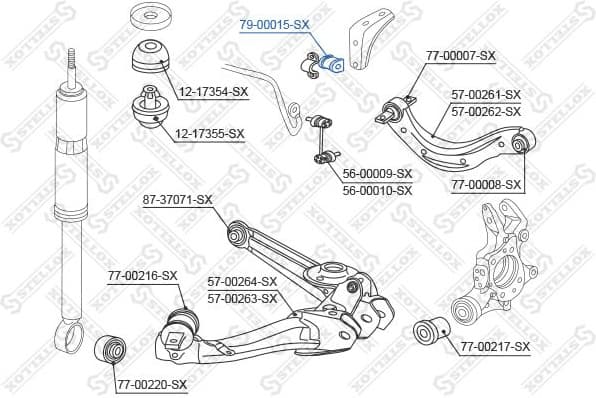 79-00015-SX
77-00007-SX
12-17354-SX
57-00261-SX
57-00262-SX
12-17355-SX
56-00009-SX
56-00010-SX
77-00008-SX
87-37071-SX
77-00216-SX
57-00264-SX
57-00263-SX
77-00217-SX
77-00220-SX
STELLOX