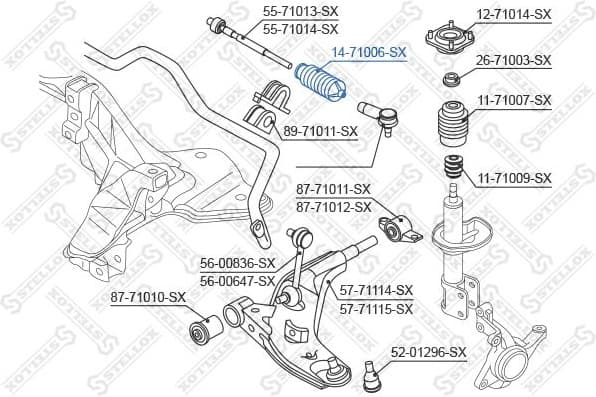 55-71013-SX
55-71014-SX
14-71006-SX
12-71014-SX
26-71003-SX
11-71007-SX
89-71011-SX
11-71009-SX
87-71011-SX
87-71012-SX
56-00836-SX
56-00647-SX
57-71114-SX
57-71115-SX
87-71010-SX
52-01296-SX
STELLOX