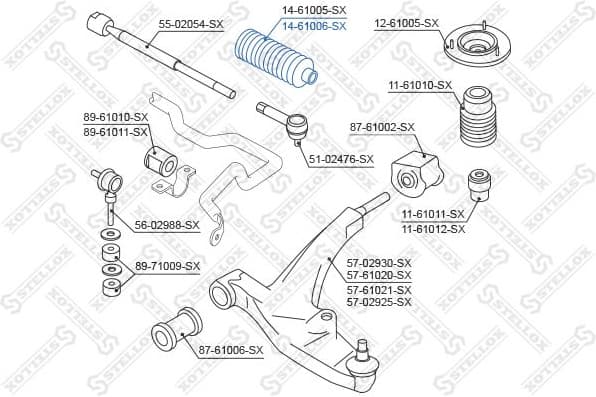 55-02054-SX

14-61005-SX
14-61006-SX

12-61005-SX

11-61010-SX

89-61010-SX
89-61011-SX

87-61002-SX

51-02476-SX

11-61011-SX
11-61012-SX

56-02988-SX

89-71009-SX

57-02930-SX
57-61020-SX
57-61021-SX
57-02925-SX

87-61006-SX

STELLOX