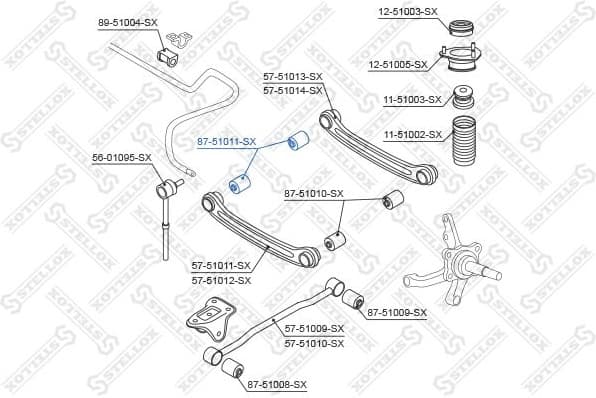 89-51004-SX

12-51003-SX

12-51005-SX

57-51013-SX
57-51014-SX

11-51003-SX

11-51002-SX

87-51011-SX

56-01095-SX

87-51010-SX

57-51011-SX
57-51012-SX

87-51009-SX

57-51009-SX
57-51010-SX

87-51008-SX

STELLOX