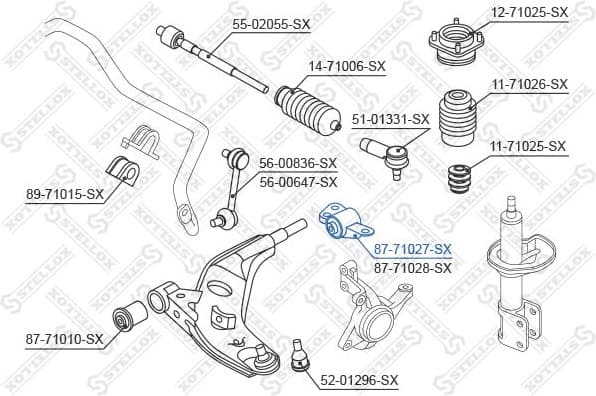 55-02055-SX
12-71025-SX
14-71006-SX
11-71026-SX
51-01331-SX
11-71025-SX
56-00836-SX
56-00647-SX
89-71015-SX
87-71027-SX
87-71028-SX
87-71010-SX
52-01296-SX
STELLOX