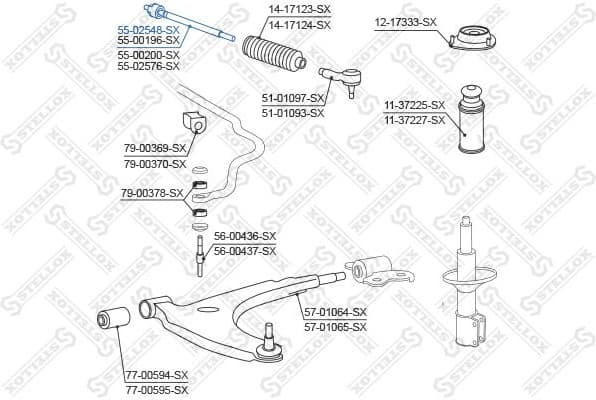 55-02548-SX
55-00196-SX
55-00200-SX
55-02576-SX

14-17123-SX
14-17124-SX

12-17333-SX

51-01097-SX
51-01093-SX

11-37225-SX
11-37227-SX

79-00369-SX
79-00370-SX

79-00378-SX

56-00436-SX
56-00437-SX

57-01064-SX
57-01065-SX

77-00594-SX
77-00595-SX

STELLOX