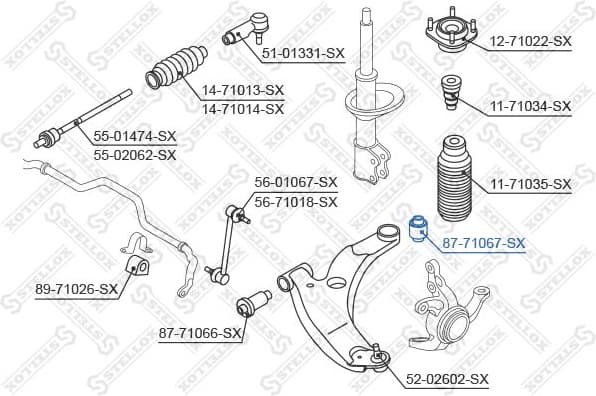 51-01331-SX
12-71022-SX
14-71013-SX
14-71014-SX
11-71034-SX
55-01474-SX
55-02062-SX
56-01067-SX
56-71018-SX
11-71035-SX
87-71067-SX
89-71026-SX
87-71066-SX
52-02602-SX
STELLOX