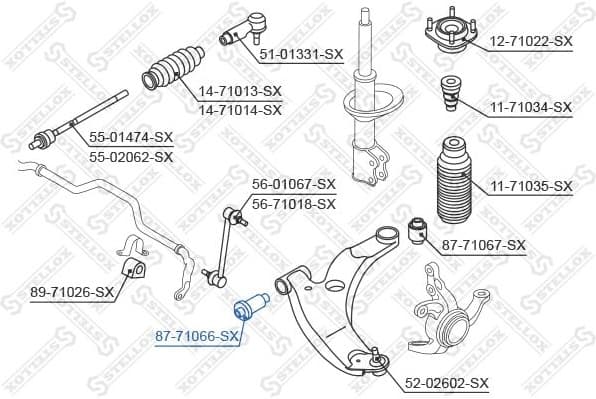 51-01331-SX
12-71022-SX
14-71013-SX
14-71014-SX
11-71034-SX
55-01474-SX
55-02062-SX
56-01067-SX
56-71018-SX
11-71035-SX
87-71067-SX
89-71026-SX
87-71066-SX
52-02602-SX
STELLOX