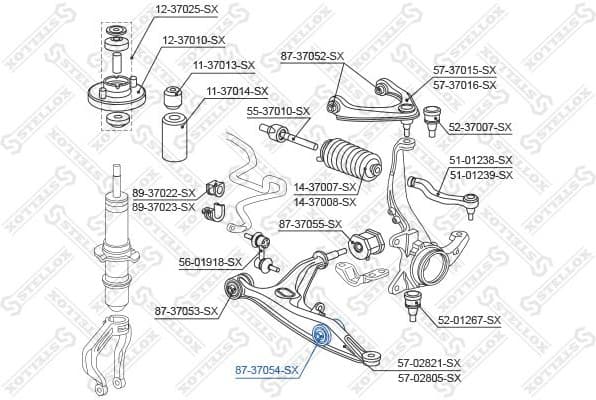 12-37025-SX
12-37010-SX
11-37013-SX
11-37014-SX
87-37052-SX
57-37015-SX
57-37016-SX
55-37010-SX
52-37007-SX
51-01238-SX
51-01239-SX
14-37007-SX
14-37008-SX
89-37022-SX
89-37023-SX
87-37055-SX
56-01918-SX
87-37053-SX
52-01267-SX
87-37054-SX
57-02821-SX
57-02805-SX
STELLOX