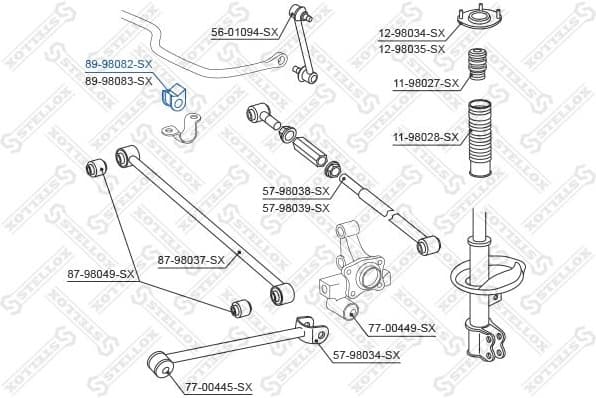 56-01094-SX
12-98034-SX
12-98035-SX
89-98082-SX
89-98083-SX
11-98027-SX
11-98028-SX
57-98038-SX
57-98039-SX
87-98037-SX
87-98049-SX
77-00449-SX
57-98034-SX
77-00445-SX
STELLOX