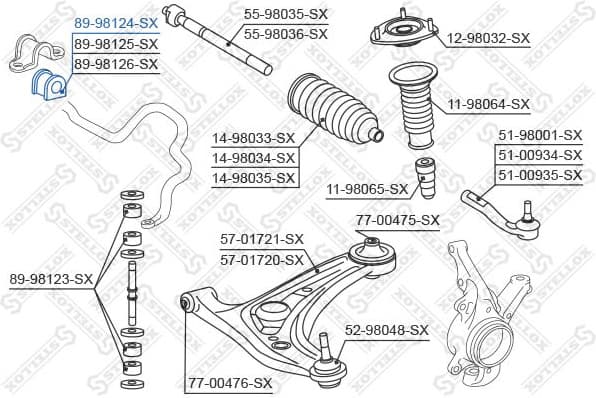 89-98124-SX
89-98125-SX
89-98126-SX
55-98035-SX
55-98036-SX
12-98032-SX
11-98064-SX
14-98033-SX
14-98034-SX
14-98035-SX
51-98001-SX
51-00934-SX
51-00935-SX
11-98065-SX
77-00475-SX
57-01721-SX
57-01720-SX
89-98123-SX
52-98048-SX
77-00476-SX
STELLOX