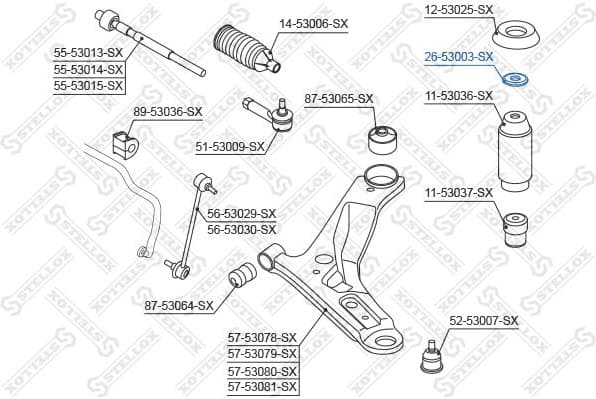 55-53013-SX
55-53014-SX
55-53015-SX

14-53006-SX

12-53025-SX

26-53003-SX

11-53036-SX

89-53036-SX

51-53009-SX

87-53065-SX

11-53037-SX

56-53029-SX
56-53030-SX

87-53064-SX

57-53078-SX
57-53079-SX
57-53080-SX
57-53081-SX

52-53007-SX

STELLOX