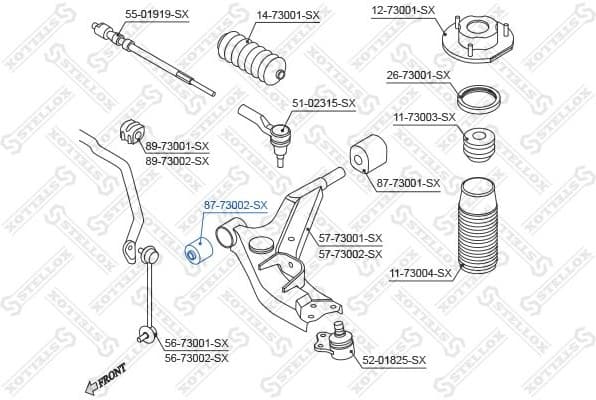 55-01919-SX

14-73001-SX

12-73001-SX

26-73001-SX

51-02315-SX

11-73003-SX

89-73001-SX
89-73002-SX

87-73001-SX

87-73002-SX

57-73001-SX
57-73002-SX

11-73004-SX

56-73001-SX
56-73002-SX

52-01825-SX

FRONT

STELLOX